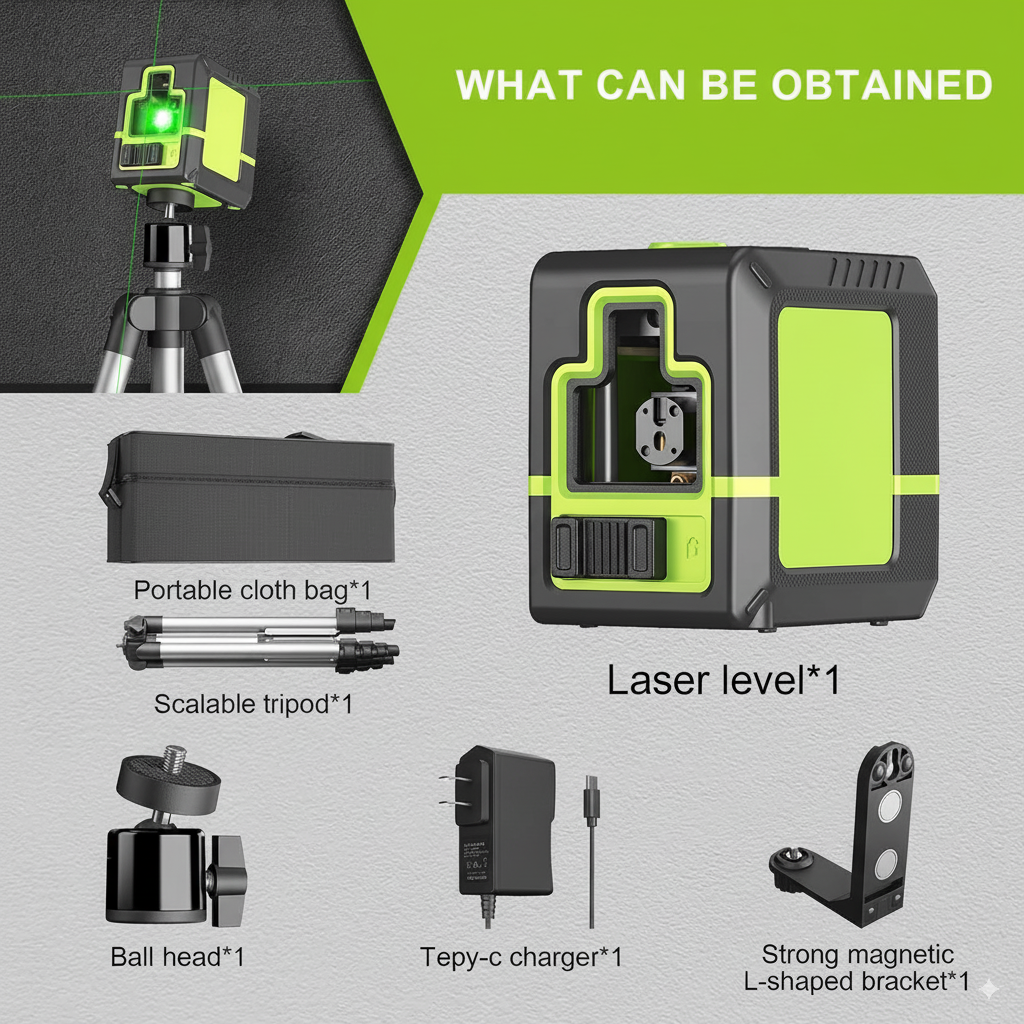 WHAT CAN BE OBTAINED

Portable cloth bag*1

Scalable tripod*1

Laser level*1

Ball head*1

Tepy-c charger*1

Strong magnetic L-shaped bracket*1