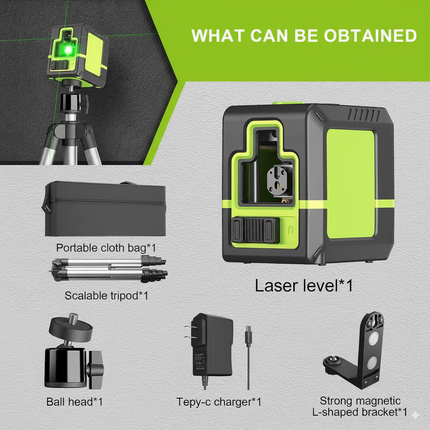 WHAT CAN BE OBTAINED

Portable cloth bag*1

Scalable tripod*1

Laser level*1

Ball head*1

Tepy-c charger*1

Strong magnetic L-shaped bracket*1