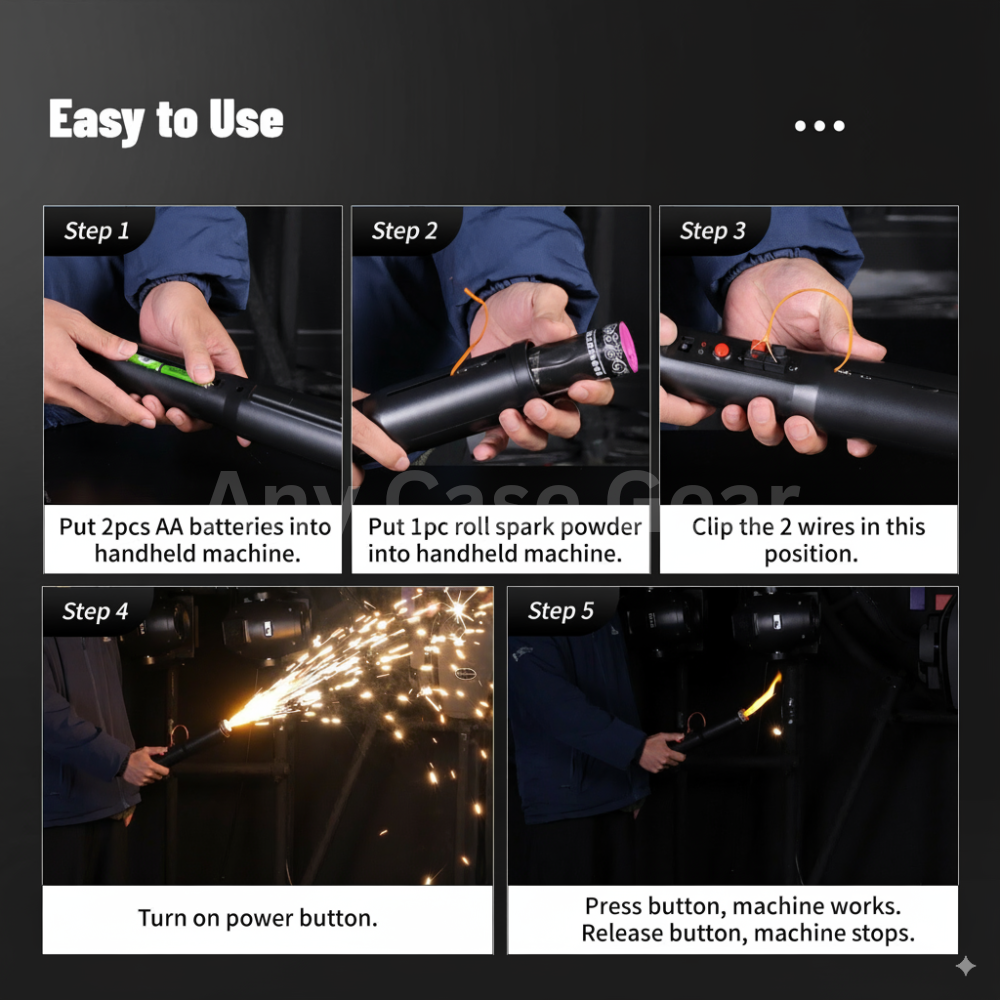 Easy to Use

Step 1

Put 2pcs AA batteries into handheld machine.

Step 2

Put 1pc roll spark powder into handheld machine.

Step 3

Clip the 2 wires in this position.

Any Case Gear

Step 4

Turn on power button.

Step 5

Press button, machine works. Release button, machine stops.