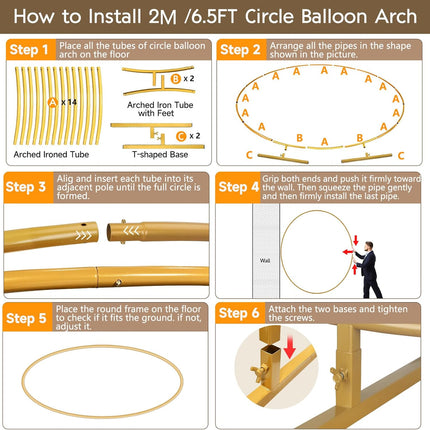 How to Install 2M /6.5FT Circle Balloon Arch

Step 1 Place all the tubes of circle balloon arch on the floor

A x 14

Arched Ironed Tube

B x 2

Arched Iron Tube with Feet

C x 2

T-shaped Base

Step 2 Arrange all the pipes in the shape shown in the picture.

A A A A A A A A A A A A A B A B C C

Step 3 Alig and insert each tube into its adjacent pole until the full circle is formed.

Step 4 Grip both ends and push it firmly toward the wall. Then squeeze the pipe gently and then firmly install the last pipe.

Wall

Step 5 Place the round frame on the floor to check if it fits the ground, if not, adjust it.

Step 6 Attach the two bases and tighten the screws.