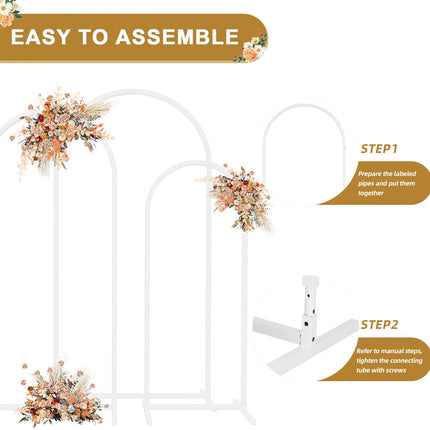 EASY TO ASSEMBLE

STEP1

Prepare the labeled pipes and put them together

STEP2

Refer to manual steps, tighten the connecting tube with screws